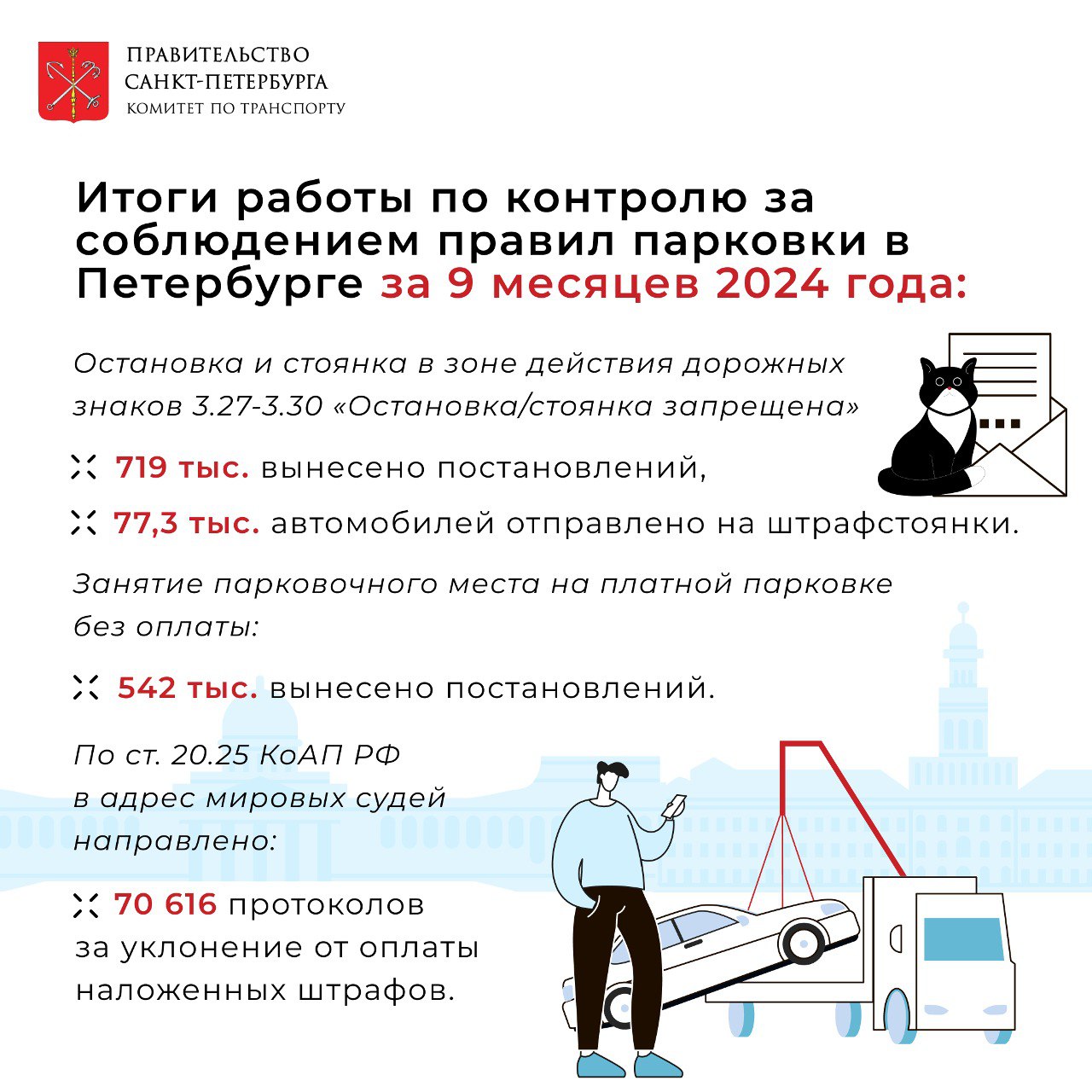 ПРАВИТЕЛЬСТВО
САНКТ-ПЕТЕРБУРГА
КОМИТЕТ ПО ТРАНСПОРТУ

Итоги работы по контролю за соблюдением правил парковки в Петербурге за 9 месяцев 2024 года:

Остановка и стоянка в зоне действия дорожных знаков 3.27-3.30 «Остановка/стоянка запрещена»

719 тыс. вынесено постановлений,

77,3 тыс. автомобилей отправлено на штрафстоянки.

Занятие парковочного места на платной парковке без оплаты:

542 тыс. вынесено постановлений.

По ст. 20.25 КоАП РФ в адрес мировых судей направлено:

70 616 протоколов за уклонение от оплаты наложенных штрафов.