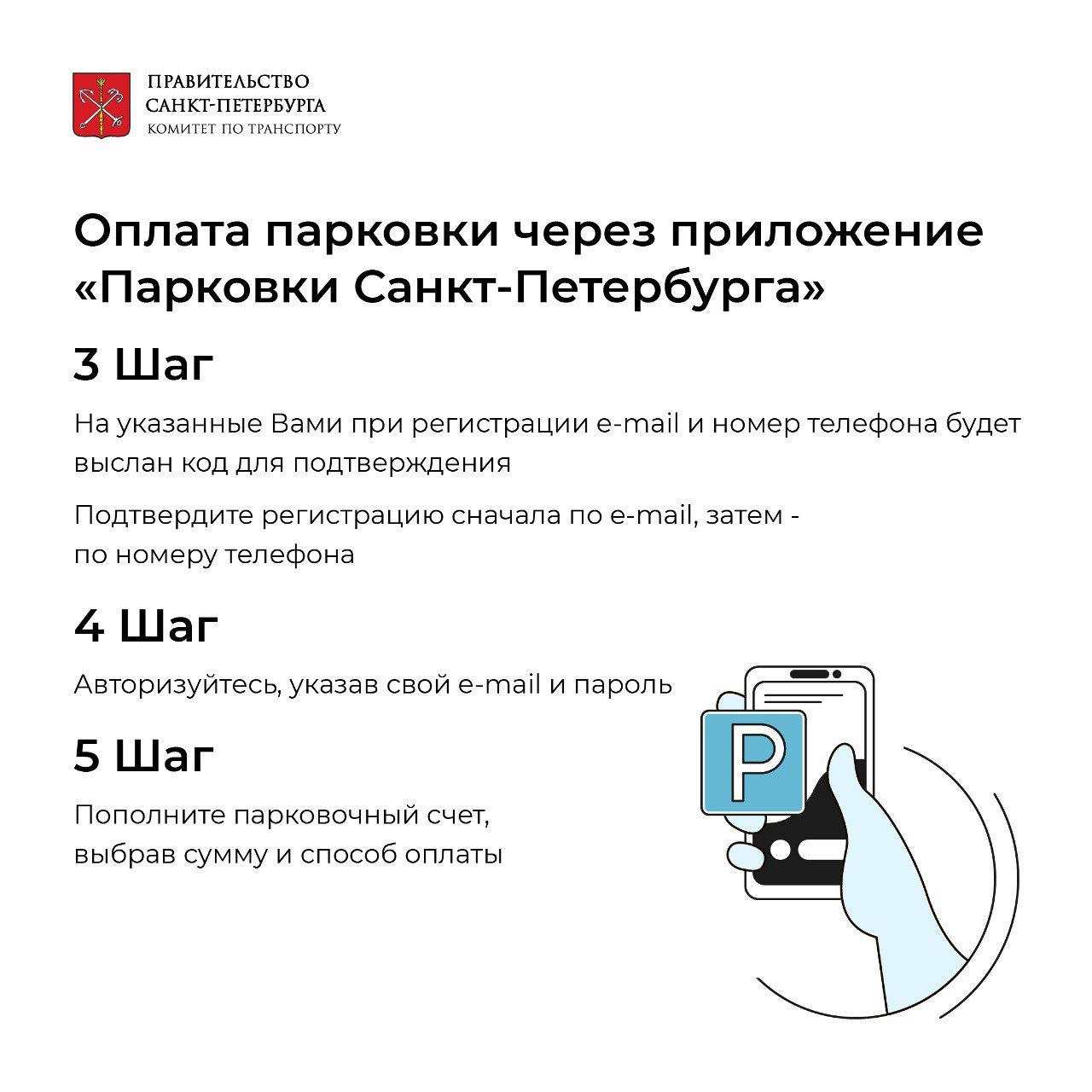 ПРАВИТЕЛЬСТВО САНКТ-ПЕТЕРБУРГА
КОМИТЕТ ПО ТРАНСПОРТУ

Оплата парковки через приложение «Парковки Санкт-Петербурга»

3 Шаг

На указанные Вами при регистрации e-mail и номер телефона будет выслан код для подтверждения

Подтвердите регистрацию сначала по e-mail, затем - по номеру телефона

4 Шаг

Авторизуйтесь, указав свой e-mail и пароль

5 Шаг

Пополните парковочный счет, выбрав сумму и способ оплаты

P