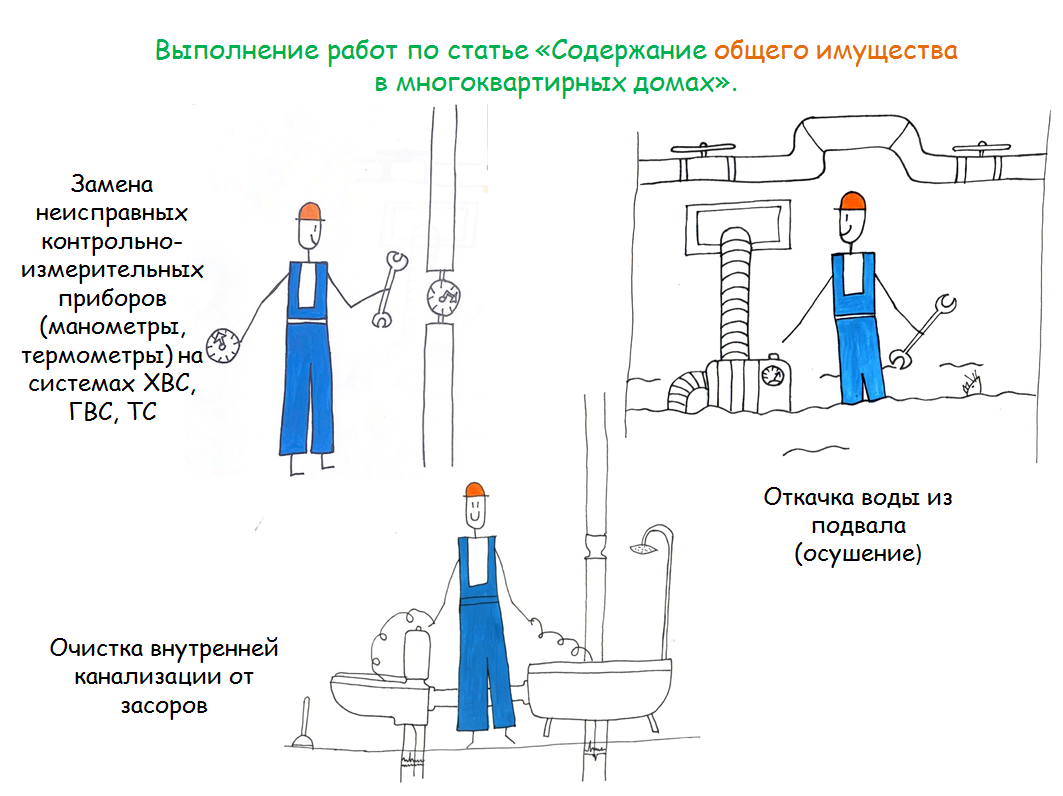 Выполнение работ по статье «Содержание общего имущества в многоквартирных домах».

Замена неисправных контрольно-измерительных приборов (манометры, термометры) на системах ХВС, ГВС, ТС

Откачка воды из подвала (осушение)

Очистка внутренней канализации от засоров