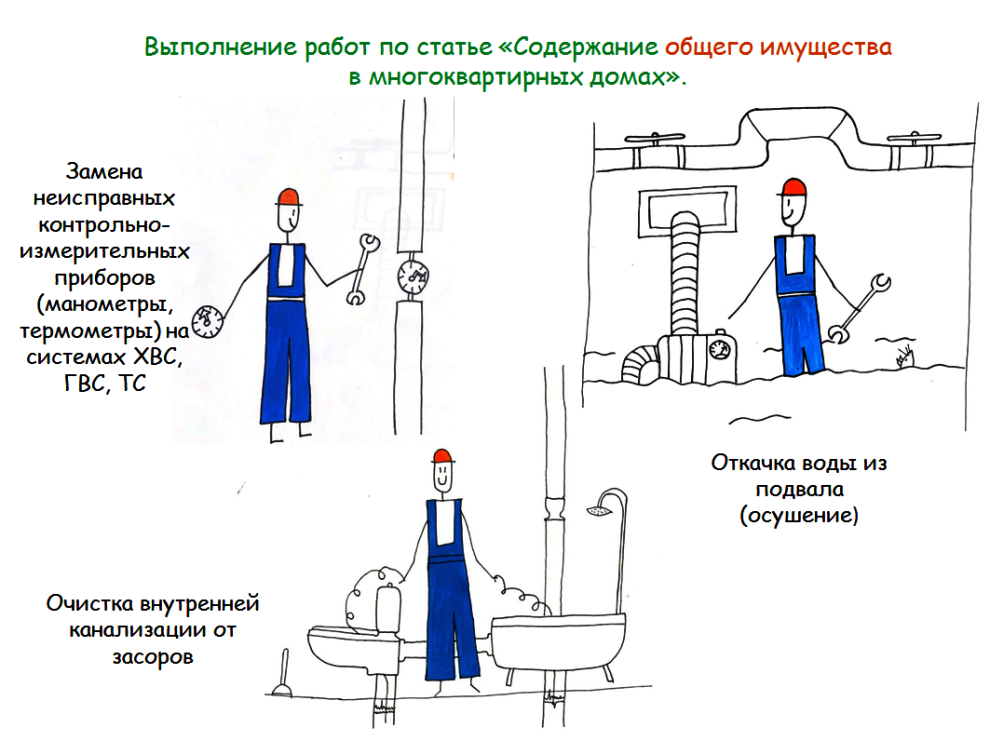 Выполнение работ по статье «Содержание общего имущества в многоквартирных домах».

Замена неисправных контрольно-измерительных приборов (манометры, термометры) на системах ХВС, ГВС, ТС

Откачка воды из подвала (осушение)

Очистка внутренней канализации от засоров