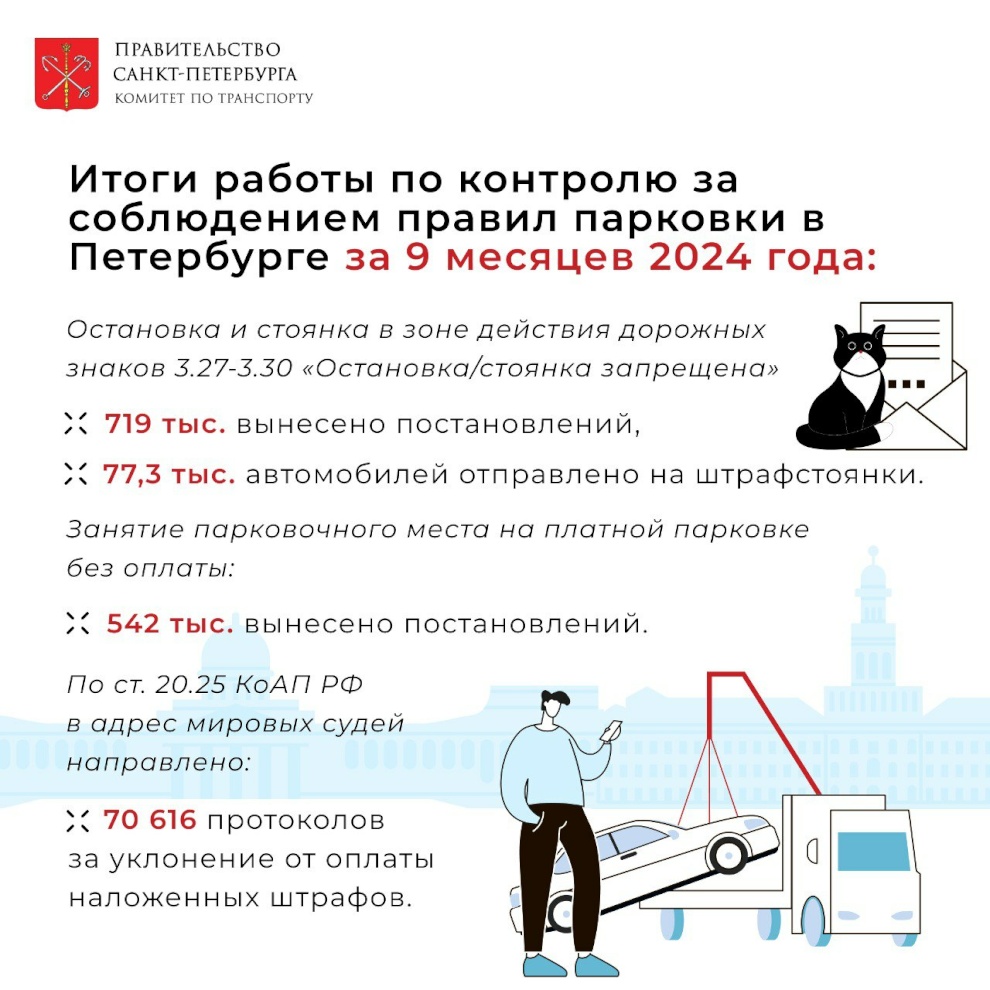 ПРАВИТЕЛЬСТВО
САНКТ-ПЕТЕРБУРГА
КОМИТЕТ ПО ТРАНСПОРТУ

Итоги работы по контролю за соблюдением правил парковки в Петербурге за 9 месяцев 2024 года:

Остановка и стоянка в зоне действия дорожных знаков 3.27-3.30 «Остановка/стоянка запрещена»

719 тыс. вынесено постановлений,

77,3 тыс. автомобилей отправлено на штрафстоянки.

Занятие парковочного места на платной парковке без оплаты:

542 тыс. вынесено постановлений.

По ст. 20.25 КоАП РФ в адрес мировых судей направлено:

70 616 протоколов за уклонение от оплаты наложенных штрафов.