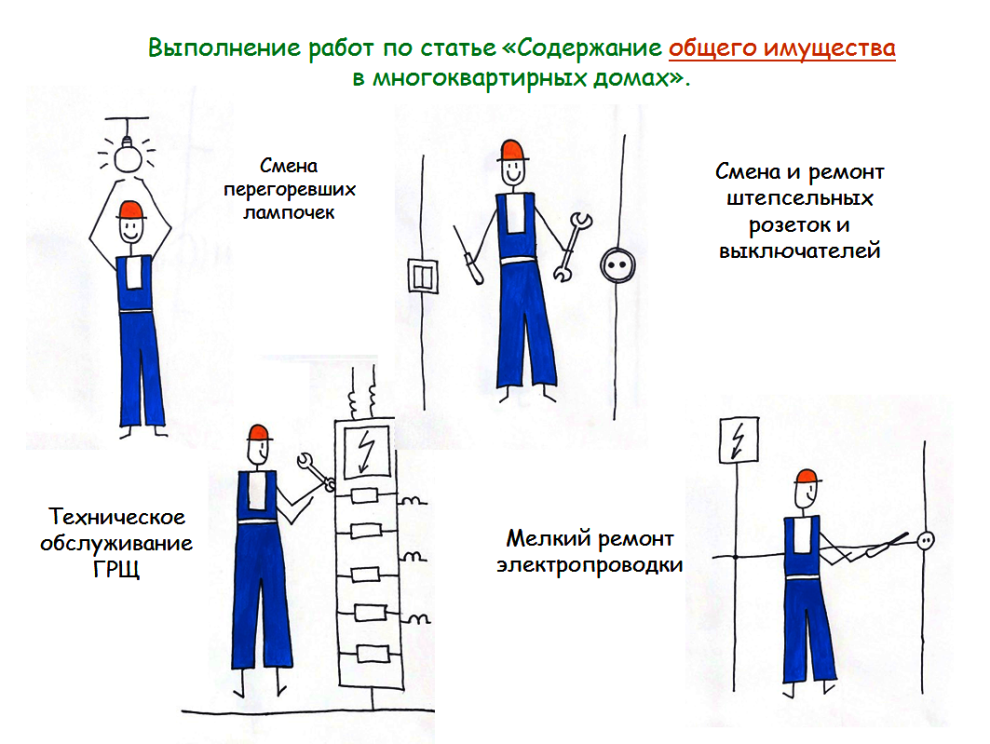 Выполнение работ по статье «Содержание общего имущества в многоквартирных домах».

Смена перегоревших лампочек

Смена и ремонт штепсельных розеток и выключателей

Техническое обслуживание ГРЩ

Мелкий ремонт электропроводки