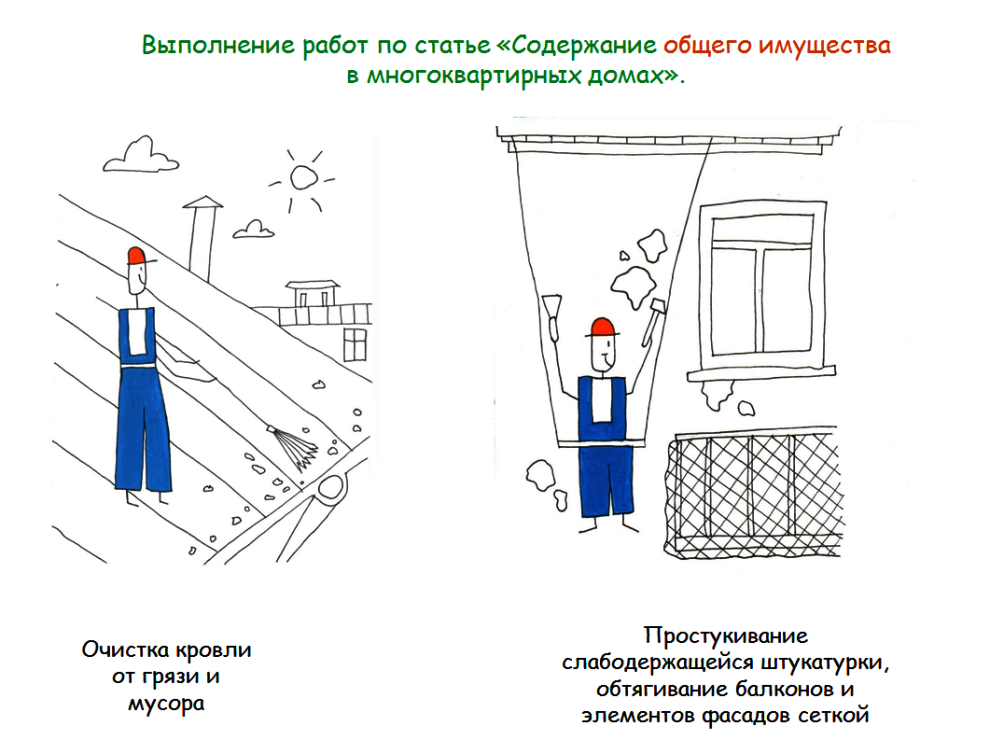 Выполнение работ по статье «Содержание общего имущества в многоквартирных домах».

Очистка кровли от грязи и мусора

Простукивание слабодержащейся штукатурки, обтягивание балконов и элементов фасадов сеткой